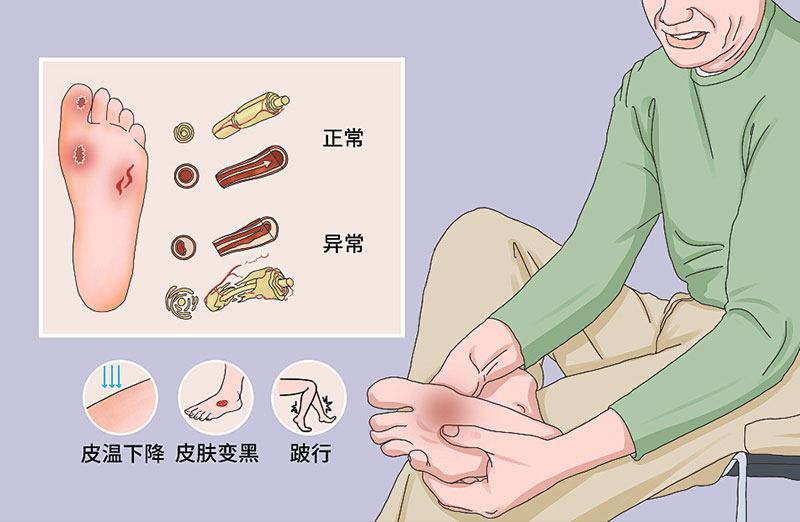 正常

异常

皮温下降 皮肤变黑 跛行